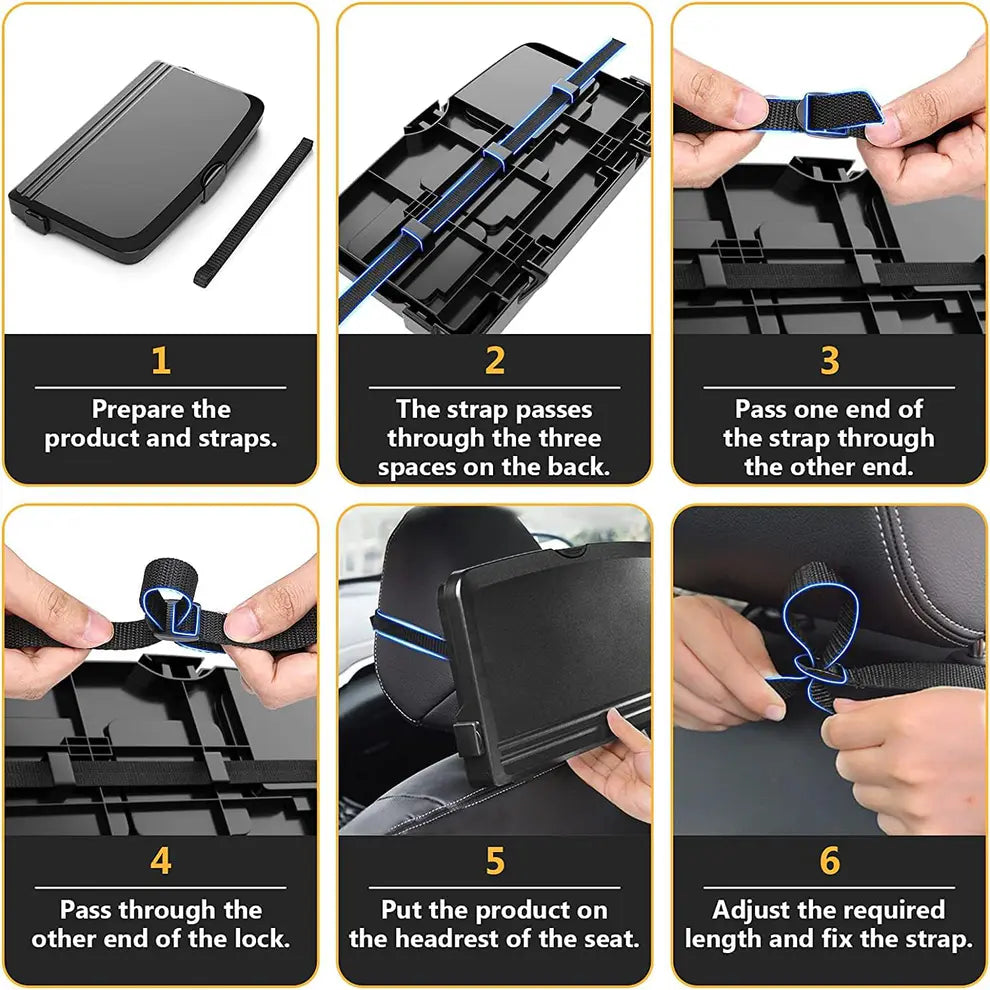 1

Prepare the product and straps.

2

The strap passes through the three spaces on the back.

3

Pass one end of the strap through the other end.

4

Pass through the other end of the lock.

5

Put the product on the headrest of the seat.

6

Adjust the required length and fix the strap.