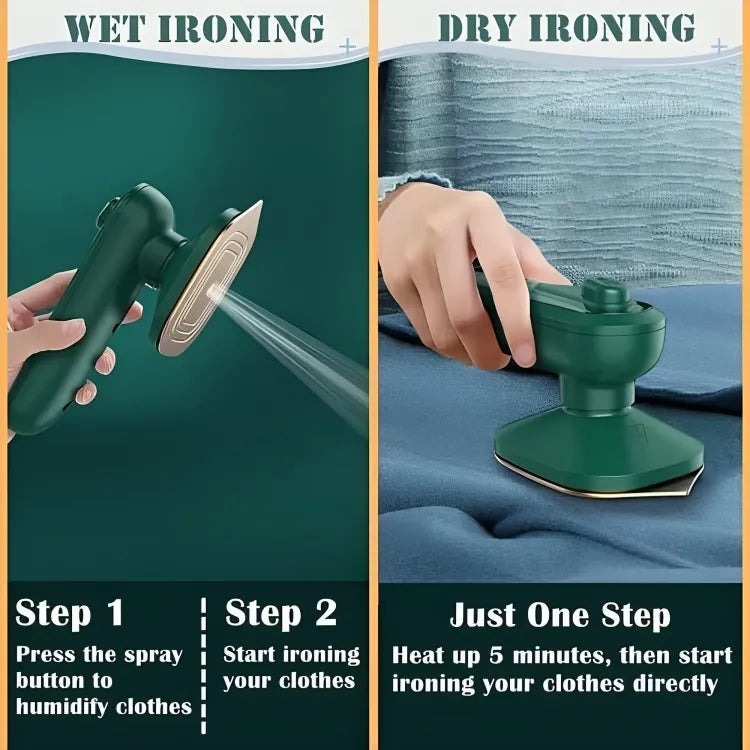 WET IRONING

Step 1
Press the spray button to humidify clothes

Step 2
Start ironing your clothes

DRY IRONING

Just One Step
Heat up 5 minutes, then start ironing your clothes directly