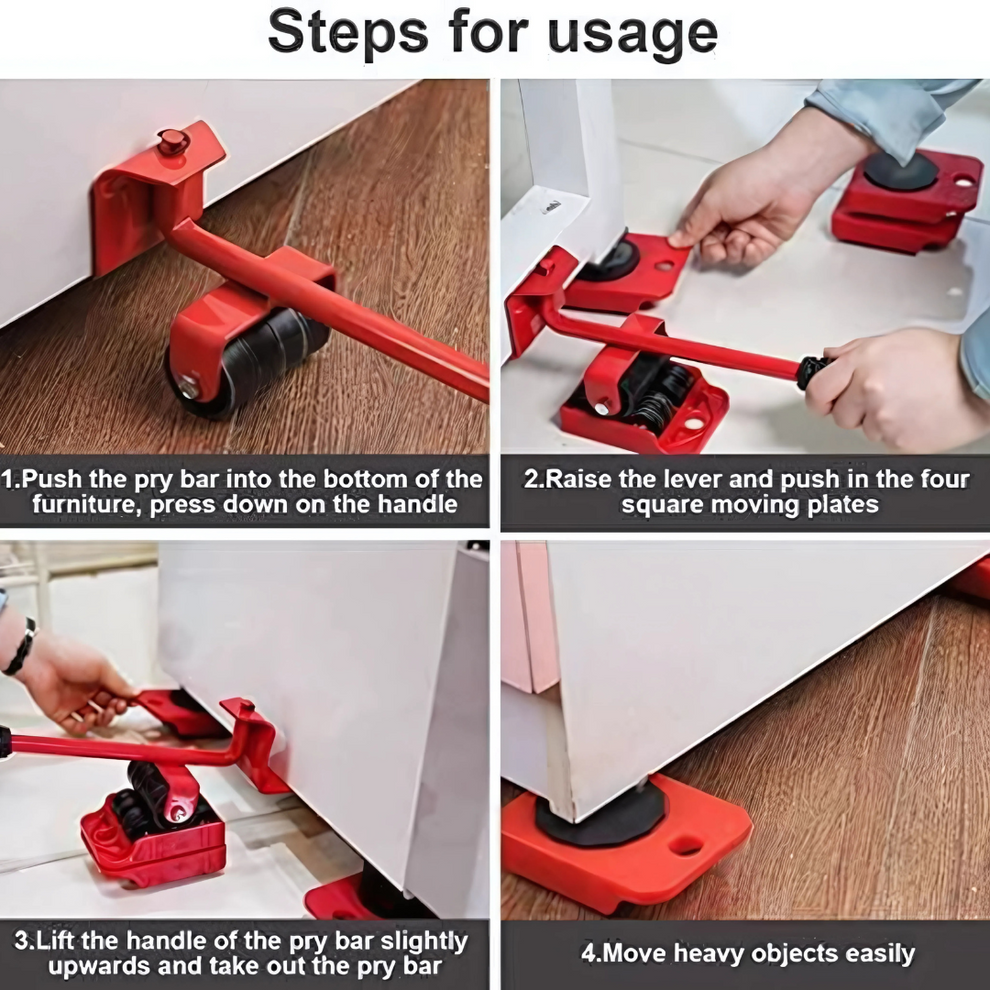 Steps for usage

1.Push the pry bar into the bottom of the furniture, press down on the handle

2.Raise the lever and push in the four square moving plates

3.Lift the handle of the pry bar slightly upwards and take out the pry bar

4.Move heavy objects easily